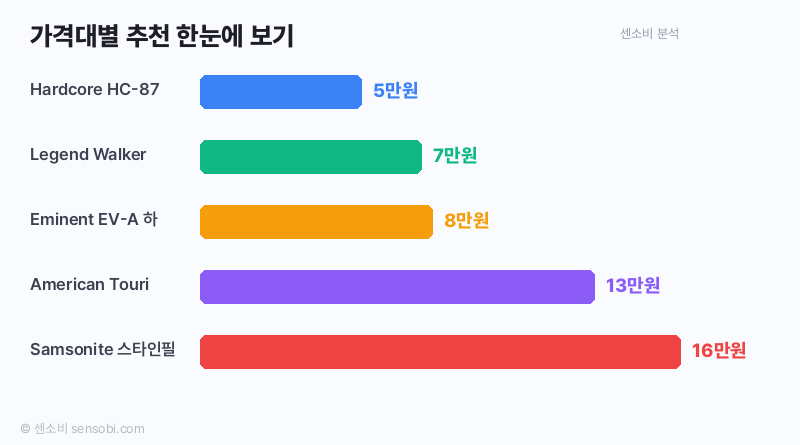 가격대별 추천 한눈에 보기

센소비 분석

Hardcore HC-87
5만원

Legend Walker
7만원

Eminent EV-A 하
8만원

American Touri
13만원

Samsonite 스타인필
16만원

© 센소비 sensobi.com