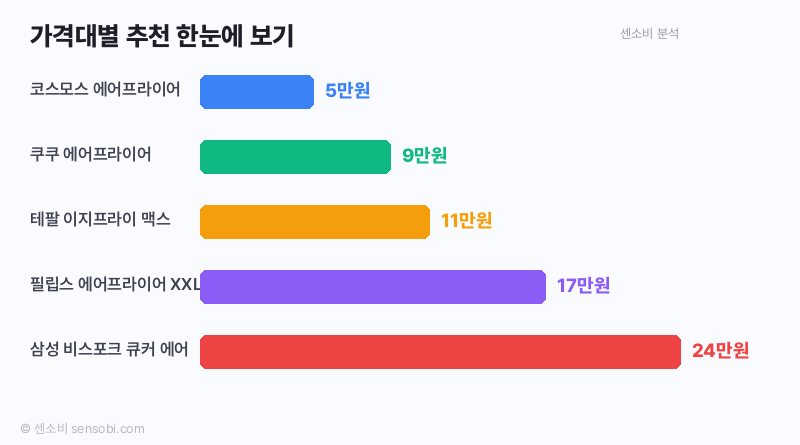 가격대별 추천 한눈에 보기

센소비 분석

코스모스 에어프라이어 5만원

쿠쿠 에어프라이어 9만원

테팔 이지프라이 맥스 11만원

필립스 에어프라이어 XXL 17만원

삼성 비스포크 큐커 에어 24만원

© 센소비 sensobi.com