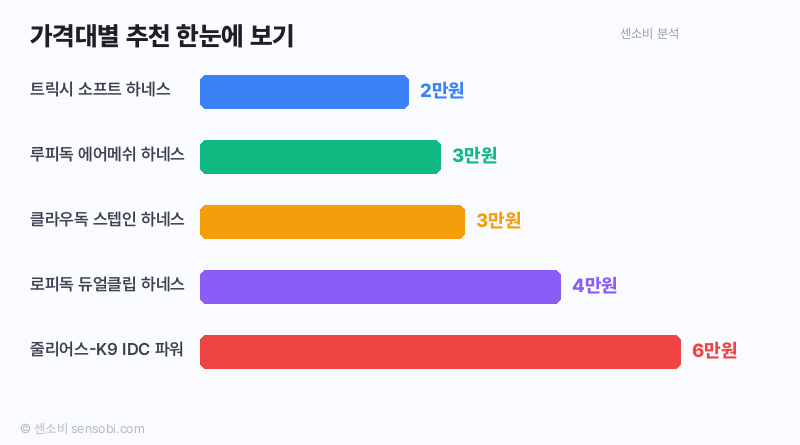 가격대별 추천 한눈에 보기

센소비 분석

트릭시 소프트 하네스 2만원

루피독 에어메쉬 하네스 3만원

클라우독 스텝인 하네스 3만원

로피독 듀얼클립 하네스 4만원

줄리어스-K9 IDC 파워 6만원

© 센소비 sensobi.com