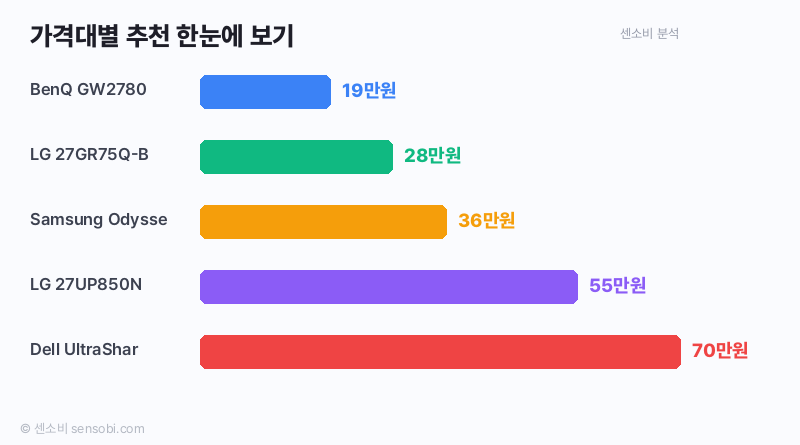 가격대별 추천 한눈에 보기

센소비 분석

BenQ GW2780 19만원

LG 27GR75Q-B 28만원

Samsung Odysse 36만원

LG 27UP850N 55만원

Dell UltraShar 70만원

© 센소비 sensobi.com